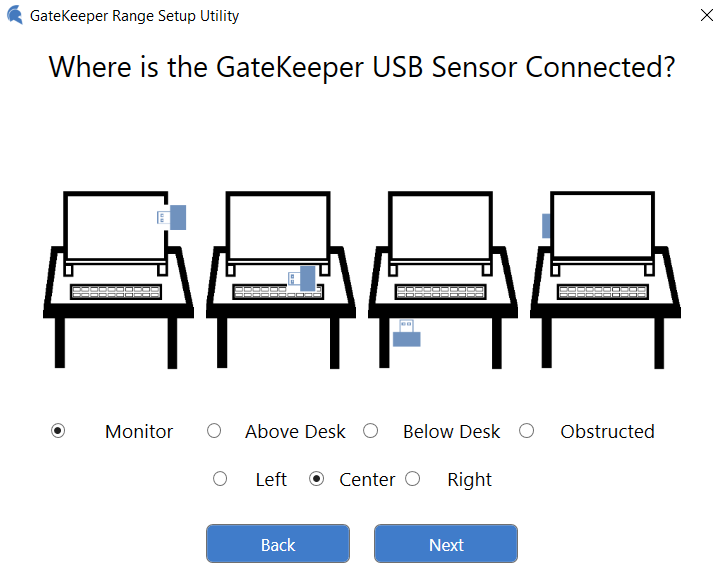 GateKeeper Range Setup Utility

Where is the GateKeeper USB Sensor Connected?

Monitor Above Desk Below Desk Obstructed

Left Center Right

Back Next