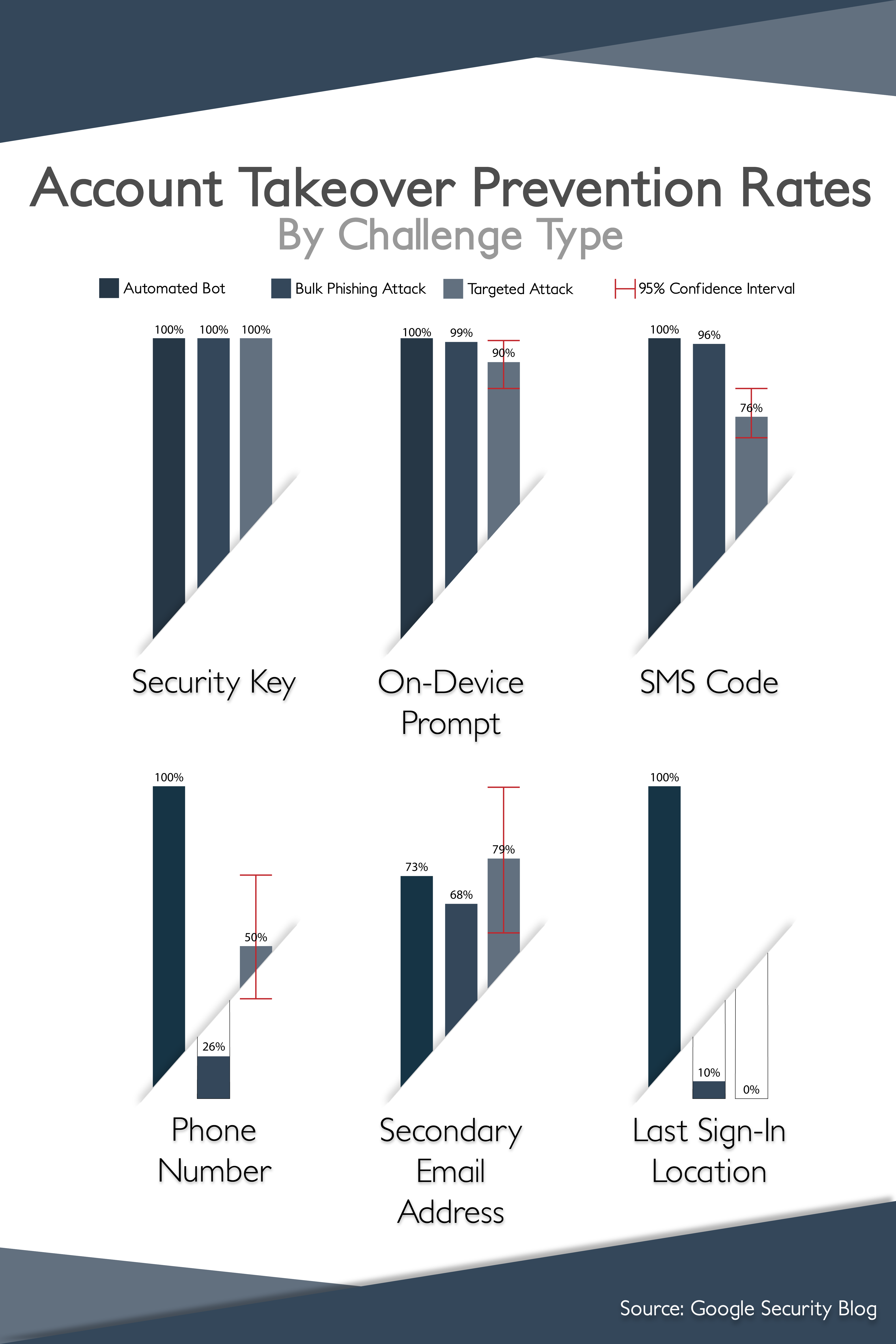 Account Takeover Prevention Rates
By Challenge Type

Automated Bot
Bulk Phishing Attack
Targeted Attack
95% Confidence Interval

100% 100% 100%
Security Key

100% 99% 90%
On-Device Prompt

100% 96% 76%
SMS Code

100% 26% 50%
Phone Number

73% 68% 79%
Secondary Email Address

100% 10% 0%
Last Sign-In Location

Source: Google Security Blog